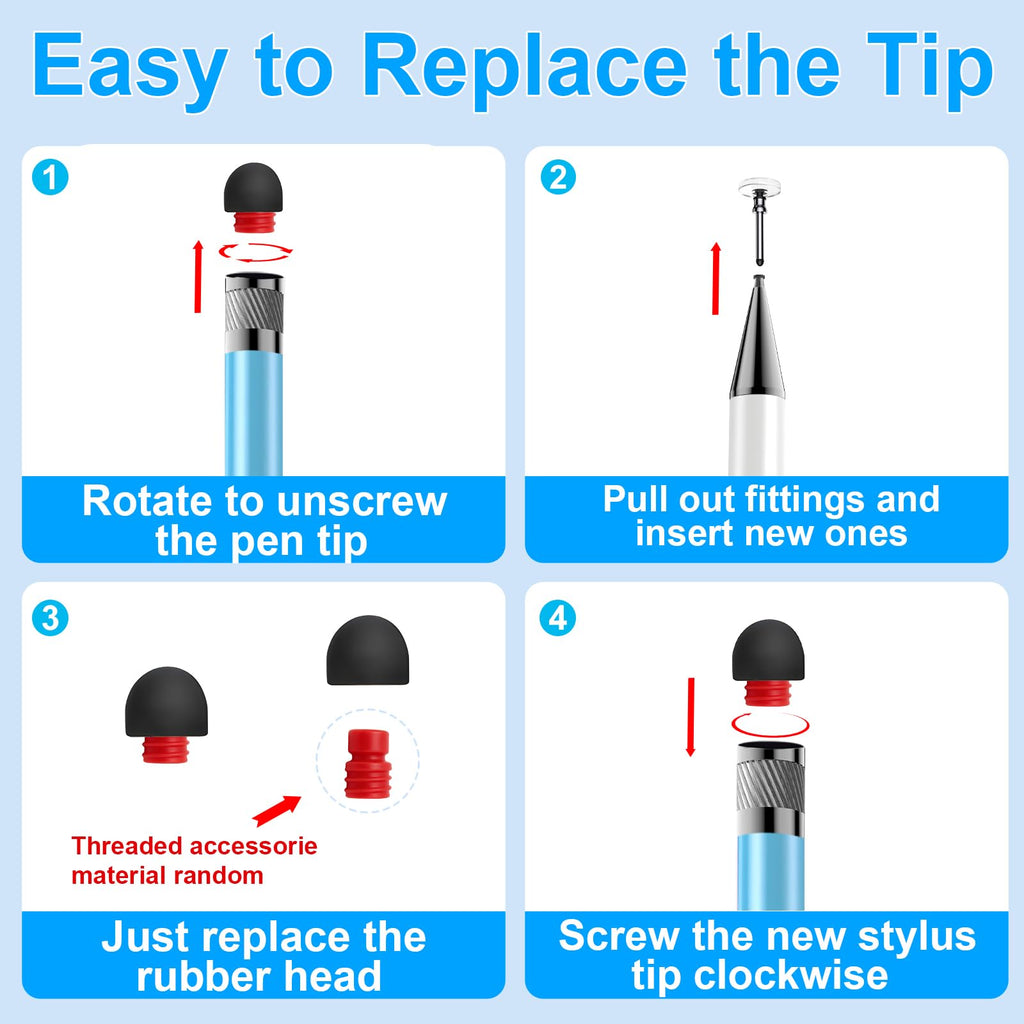 Easy to Replace the Tip

1

Rotate to unscrew the pen tip

2

Pull out fittings and insert new ones

3

Threaded accessorie material random

Just replace the rubber head

4

Screw the new stylus tip clockwise