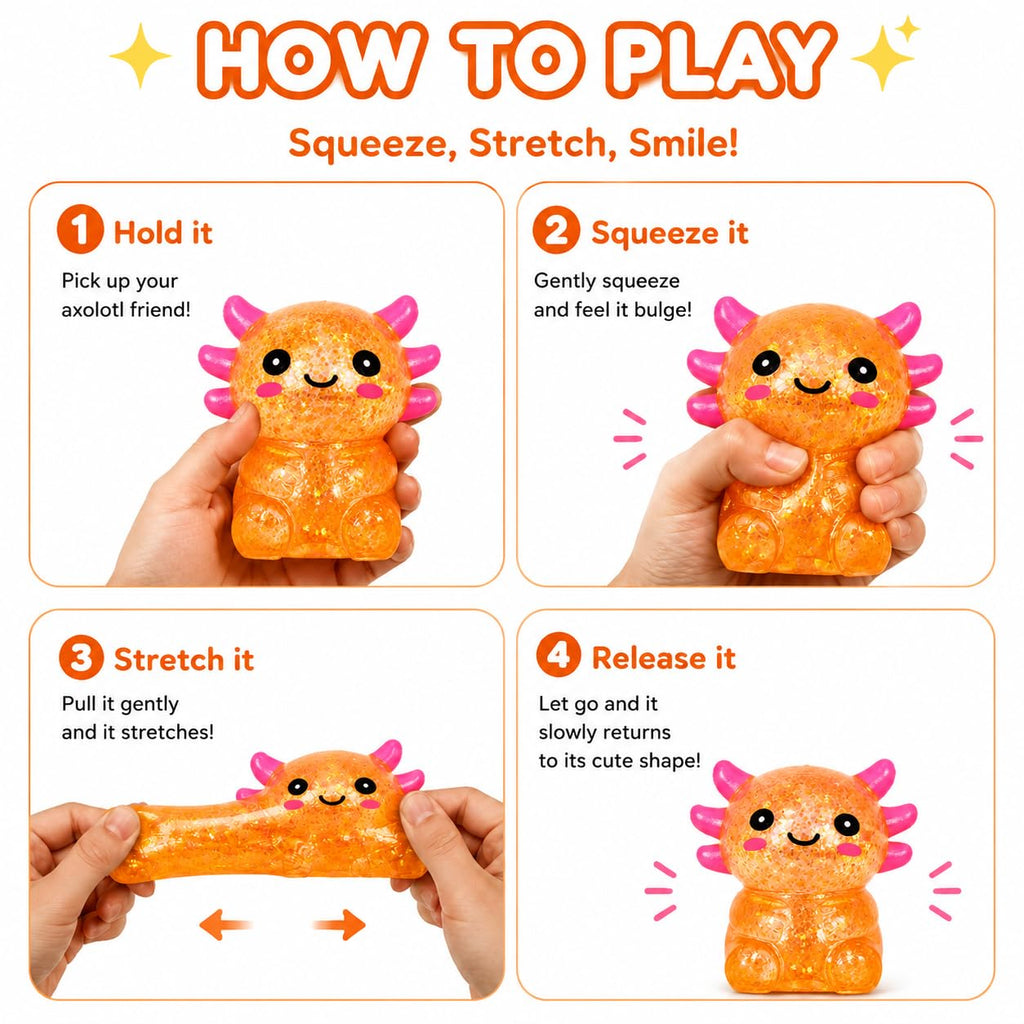 HOW TO PLAY

Squeeze, Stretch, Smile!

1 Hold it

Pick up your axolotl friend!

2 Squeeze it

Gently squeeze and feel it bulge!

3 Stretch it

Pull it gently and it stretches!

4 Release it

Let go and it slowly returns to its cute shape!