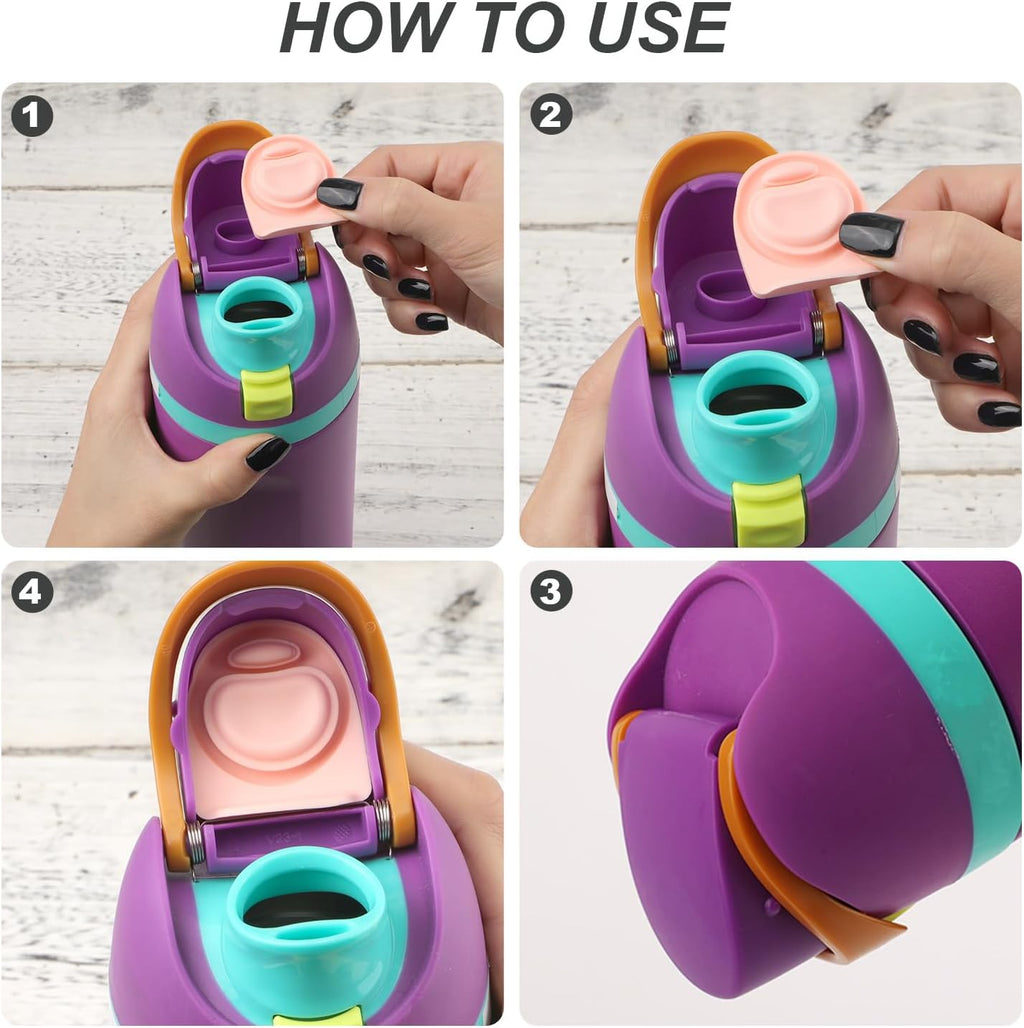 HOW TO USE

1

2

4

3